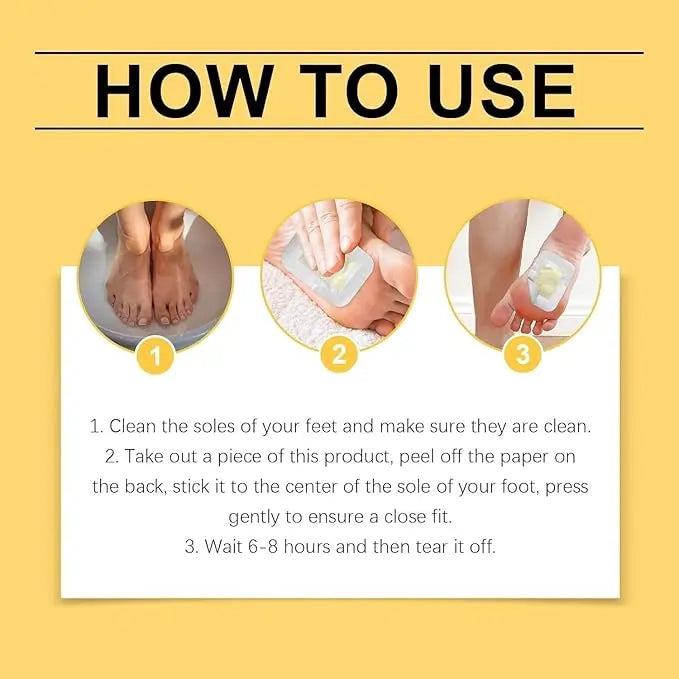 HOW TO USE

1

2

3

1. Clean the soles of your feet and make sure they are clean.
2. Take out a piece of this product, peel off the paper on the back, stick it to the center of the sole of your foot, press gently to ensure a close fit.
3. Wait 6-8 hours and then tear it off.